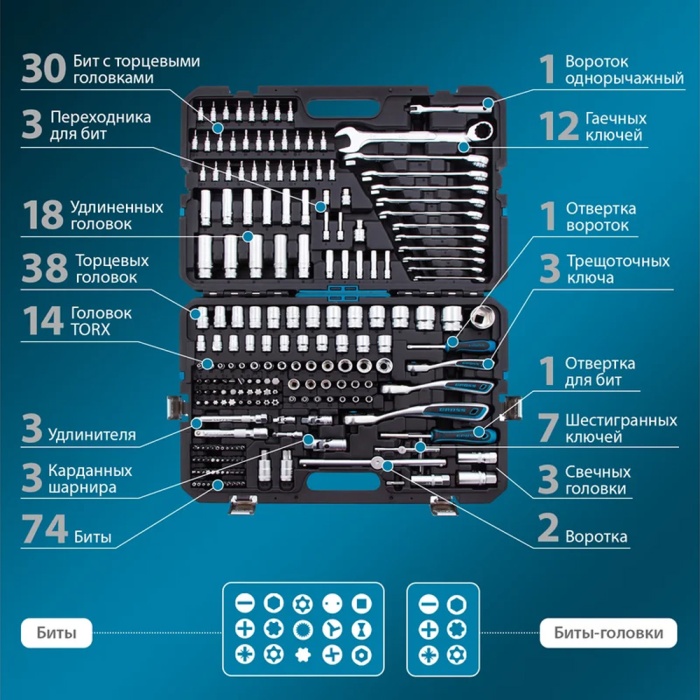 30 Бит с торцевыми головками

3 Переходника для бит

18 Удлиненных головок

38 Торцевых головок

14 Головок TORX

3 Удлинителя

3 Карданных шарнира

74 Биты

1 Вороток однорычажный

12 Гаечных ключей

1 Отвертка вороток

3 Трещоточных ключа

1 Отвертка для бит

7 Шестигранных ключей

3 Свечных головки

2 Воротка

Биты

Биты-головки