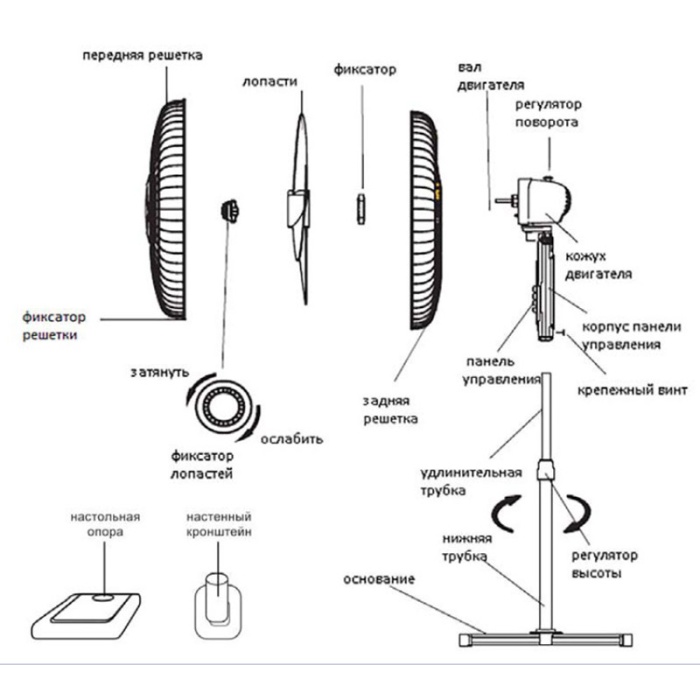 передняя решетка

лопасти

фиксатор

вал двигателя

регулятор поворота

кожух двигателя

корпус панели управления

панель управления

крепежный винт

фиксатор решетки

затянуть

ослабить

фиксатор лопастей

задняя решетка

удлинительная трубка

нижняя трубка

регулятор высоты

основание

настольная опора

настенный кронштейн